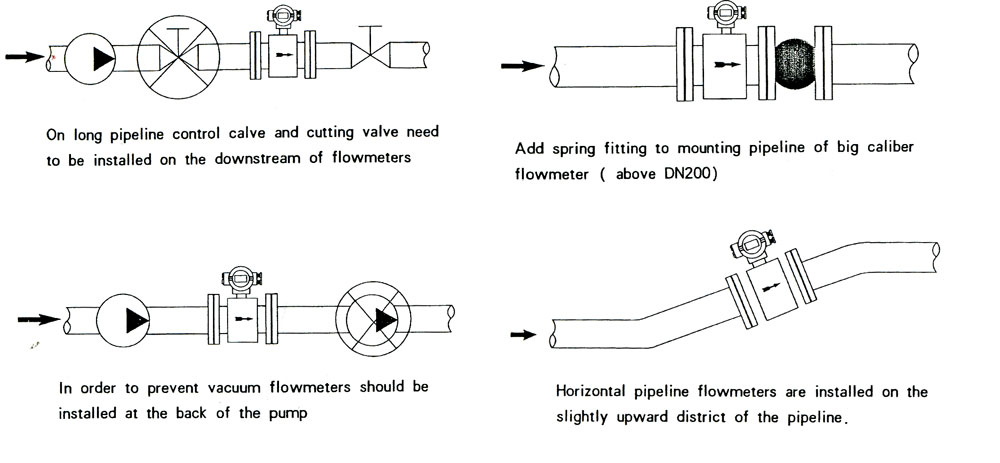 On long pipeline control calve and cutting valve need to be installed on the downstream of flowmeters

Add spring fitting to mounting pipeline of big caliber flowmeter ( above DN200)

In order to prevent vacuum flowmeters should be installed at the back of the pump

Horizontal pipeline flowmeters are installed on the slightly upward district of the pipeline.